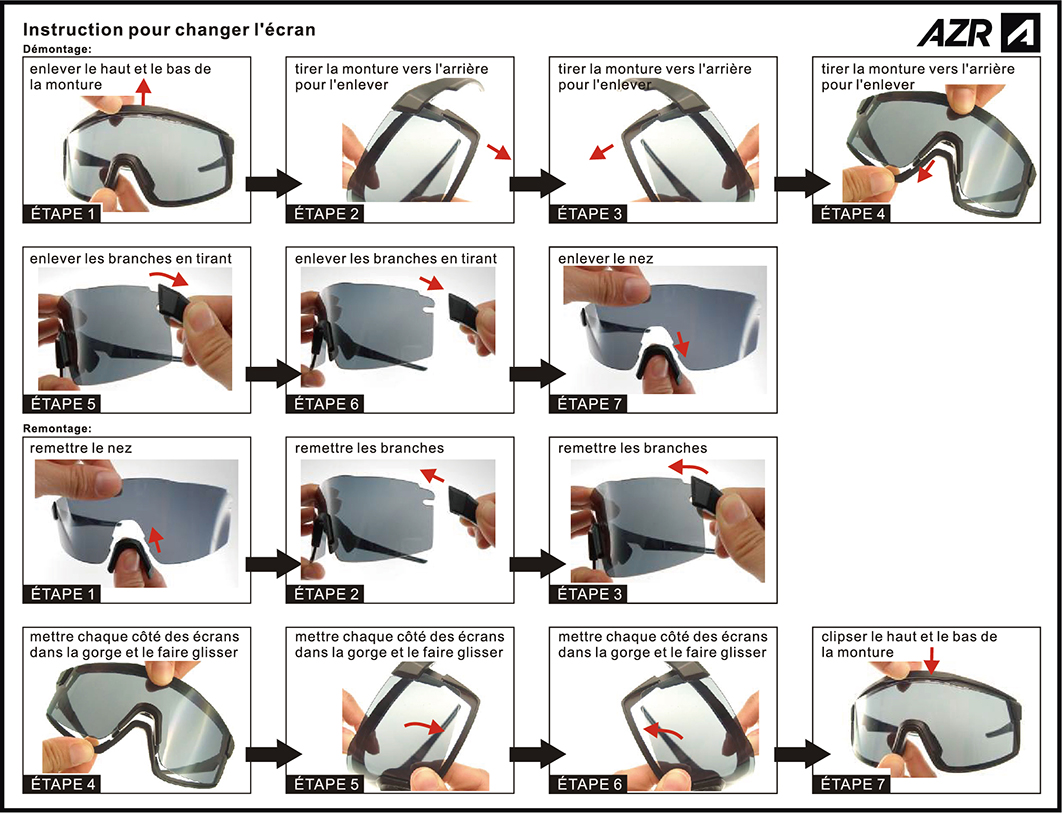 Instruction pour changer l'écran

AZR

Démontage:

enlever le haut et le bas de la monture

ÉTAPE 1

tirer la monture vers l'arrière pour l'enlever

ÉTAPE 2

tirer la monture vers l'arrière pour l'enlever

ÉTAPE 3

tirer la monture vers l'arrière pour l'enlever

ÉTAPE 4

enlever les branches en tirant

ÉTAPE 5

enlever les branches en tirant

ÉTAPE 6

enlever le nez

ÉTAPE 7

Remontage:

remettre le nez

ÉTAPE 1

remettre les branches

ÉTAPE 2

remettre les branches

ÉTAPE 3

mettre chaque côté des écrans dans la gorge et le faire glisser

ÉTAPE 4

mettre chaque côté des écrans dans la gorge et le faire glisser

ÉTAPE 5

mettre chaque côté des écrans dans la gorge et le faire glisser

ÉTAPE 6

clipser le haut et le bas de la monture

ÉTAPE 7